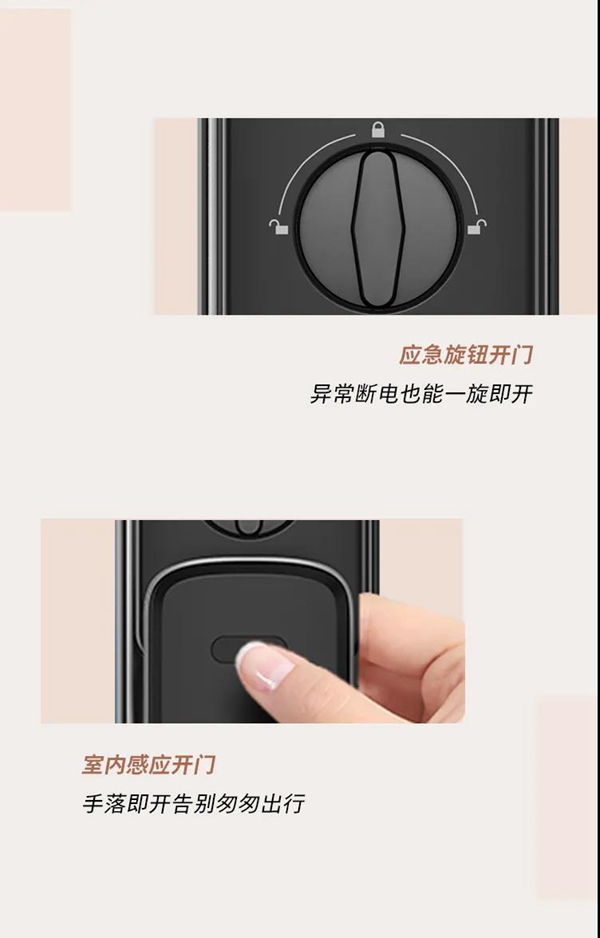 应急旋钮开门
异常断电也能一旋即开

室内感应开门
手落即开告别匆匆出行