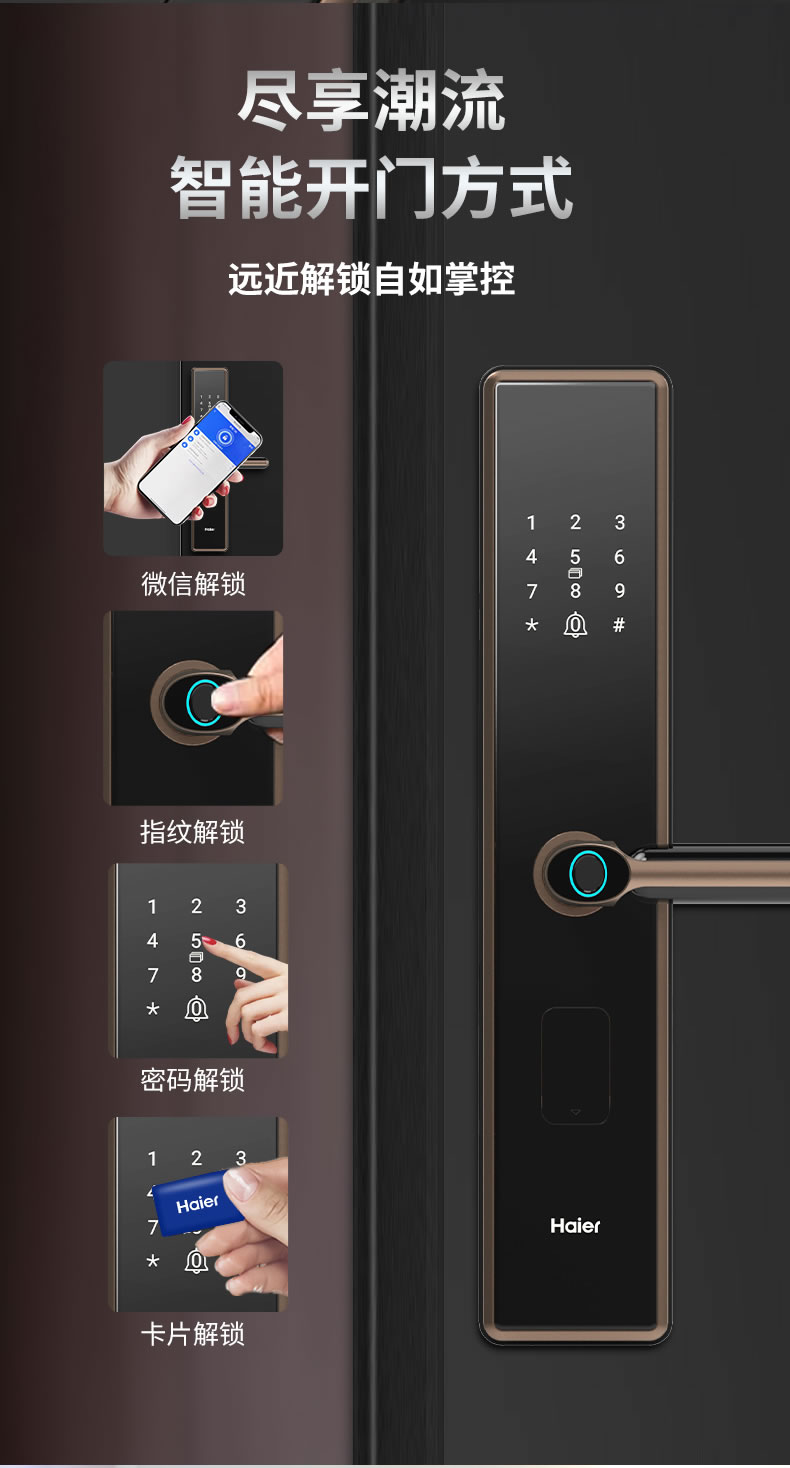 尽享潮流
智能开门方式

远近解锁自如掌控

Haier

微信解锁

指纹解锁

1 2 3
4 5 6
7 8 9
* 

密码解锁

1 2 3
Haier
7
*

卡片解锁

1 2 3
4 5 6
7 8 9
* #

Haier