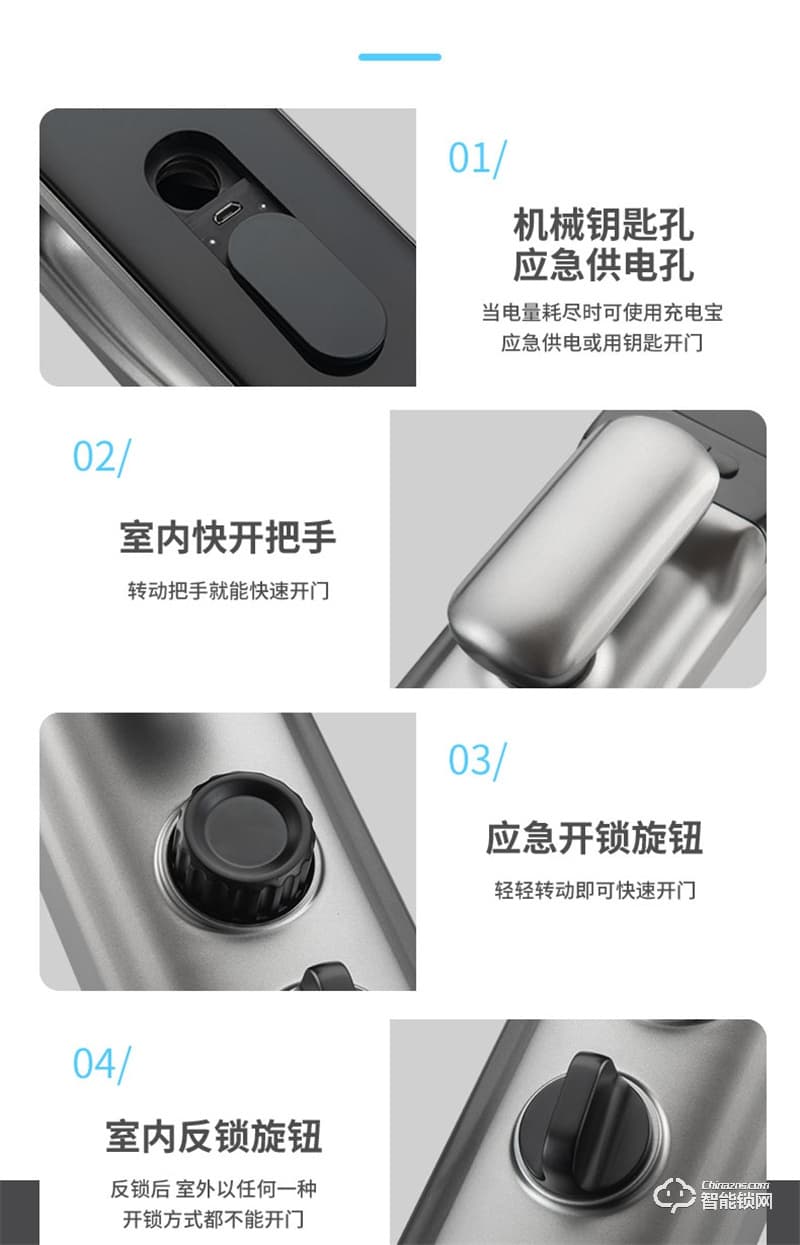 01/

机械钥匙孔
应急供电孔

当电量耗尽时可使用充电宝
应急供电或用钥匙开门

02/

室内快开把手

转动把手就能快速开门

03/

应急开锁旋钮

轻轻转动即可快速开门

04/

室内反锁旋钮

反锁后 室外以任何一种
开锁方式都不能开门

Chinazns.com
智能锁网