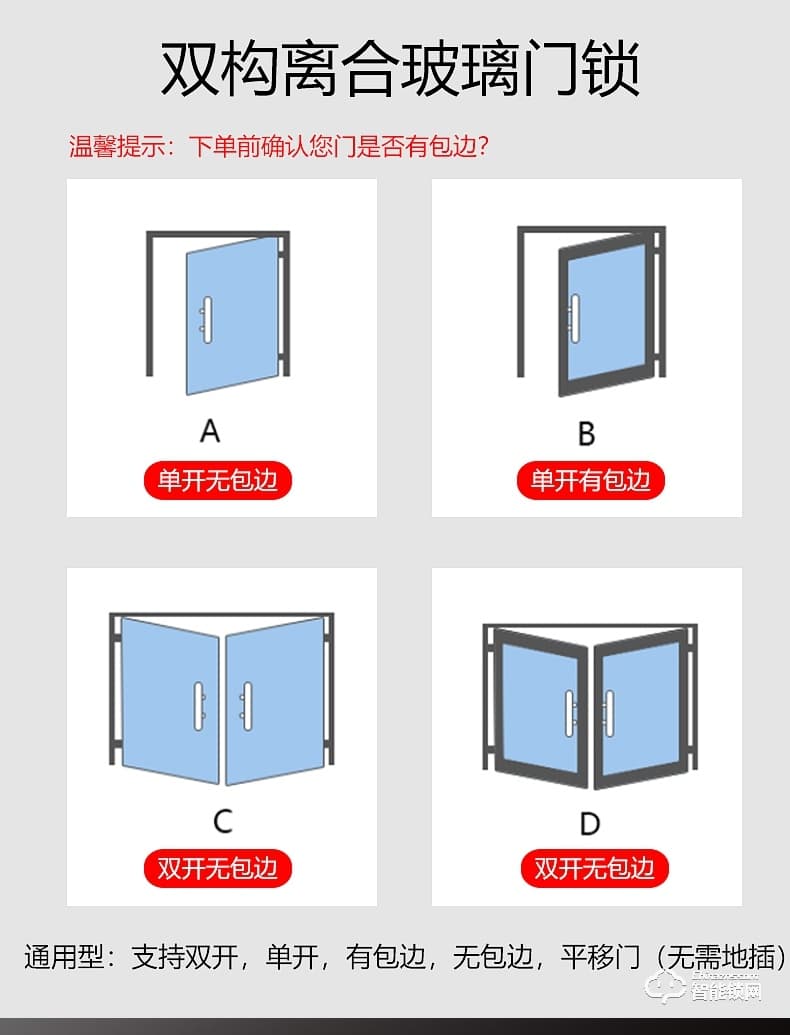 双构离合玻璃门锁

温馨提示：下单前确认您门是否有包边？

A

单开无包边

B

单开有包边

C

双开无包边

D

双开无包边

通用型：支持双开，单开，有包边，无包边，平移门（无需地插）

智能锁网