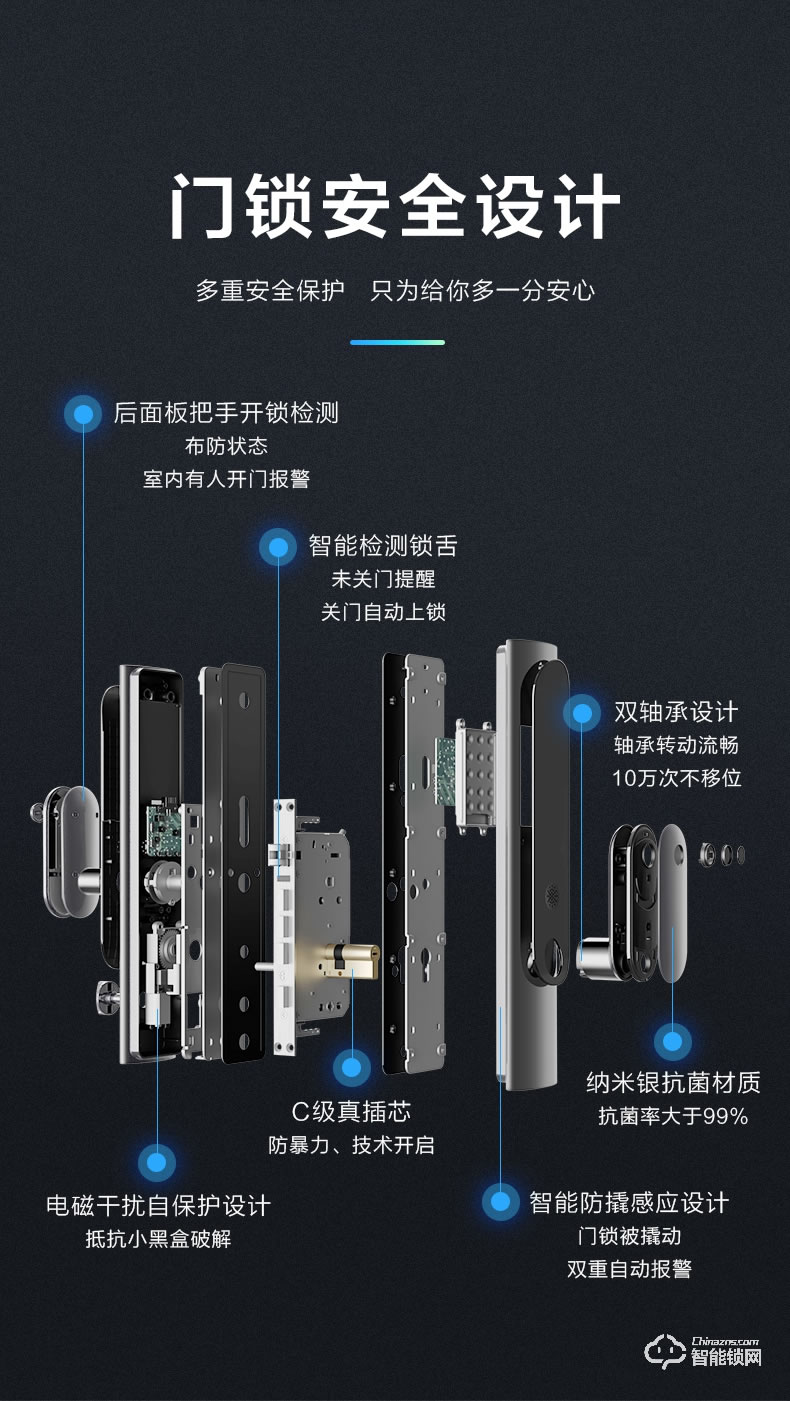 门锁安全设计

多重安全保护　只为给你多一分安心

后面板把手开锁检测
布防状态
室内有人开门报警

智能检测锁舌
未关门提醒
关门自动上锁

双轴承设计
轴承转动流畅
10万次不移位

纳米银抗菌材质
抗菌率大于99%

C级真插芯
防暴力、技术开启

电磁干扰自保护设计
抵抗小黑盒破解

智能防撬感应设计
门锁被撬动
双重自动报警

Chinazns.com
智能锁网