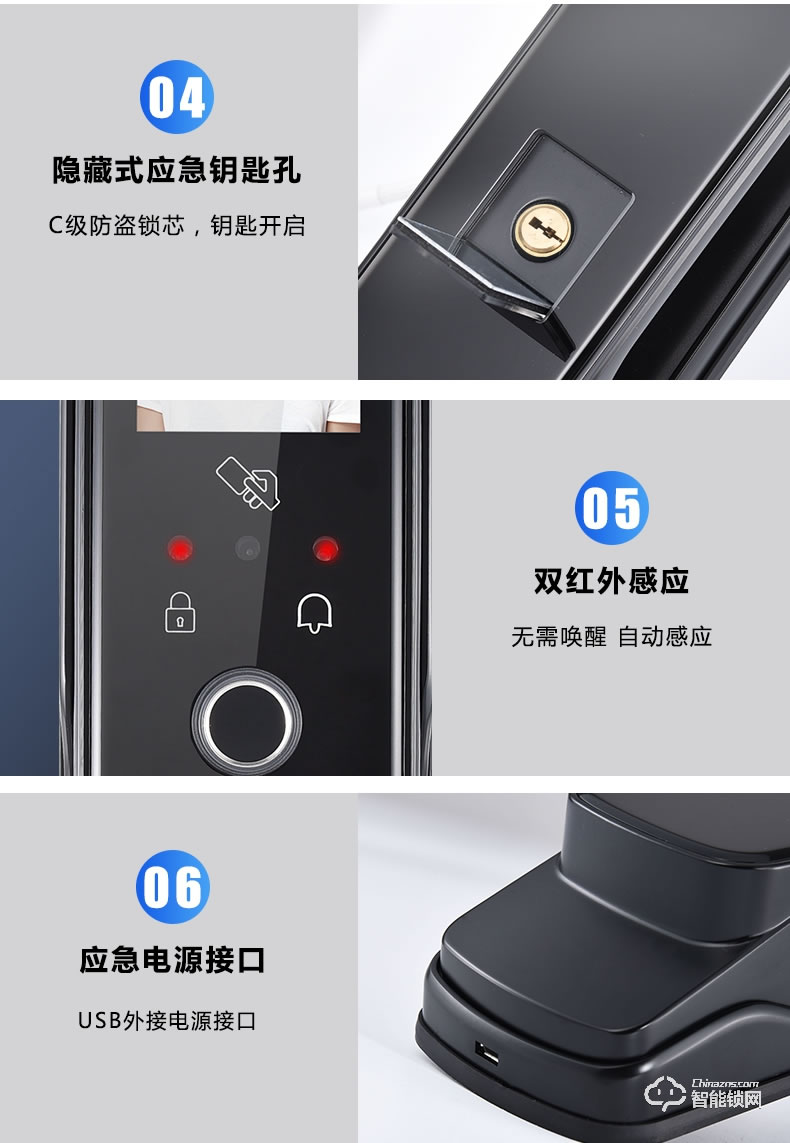 04

隐藏式应急钥匙孔

C级防盗锁芯，钥匙开启

05

双红外感应

无需唤醒 自动感应

06

应急电源接口

USB外接电源接口

Chinazns.com
智能锁网