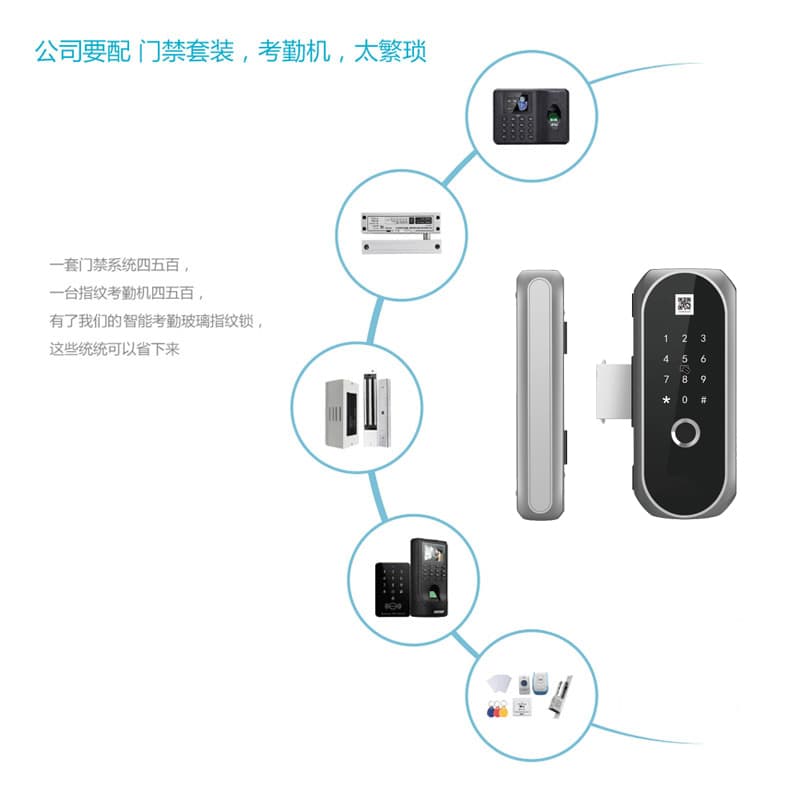 公司要配 门禁套装，考勤机，太繁琐

一套门禁系统四五百，
一台指纹考勤机四五百，
有了我们的智能考勤玻璃指纹锁，
这些统统可以省下来

1 2 3
4 5 6
7 8 9
* 0 #