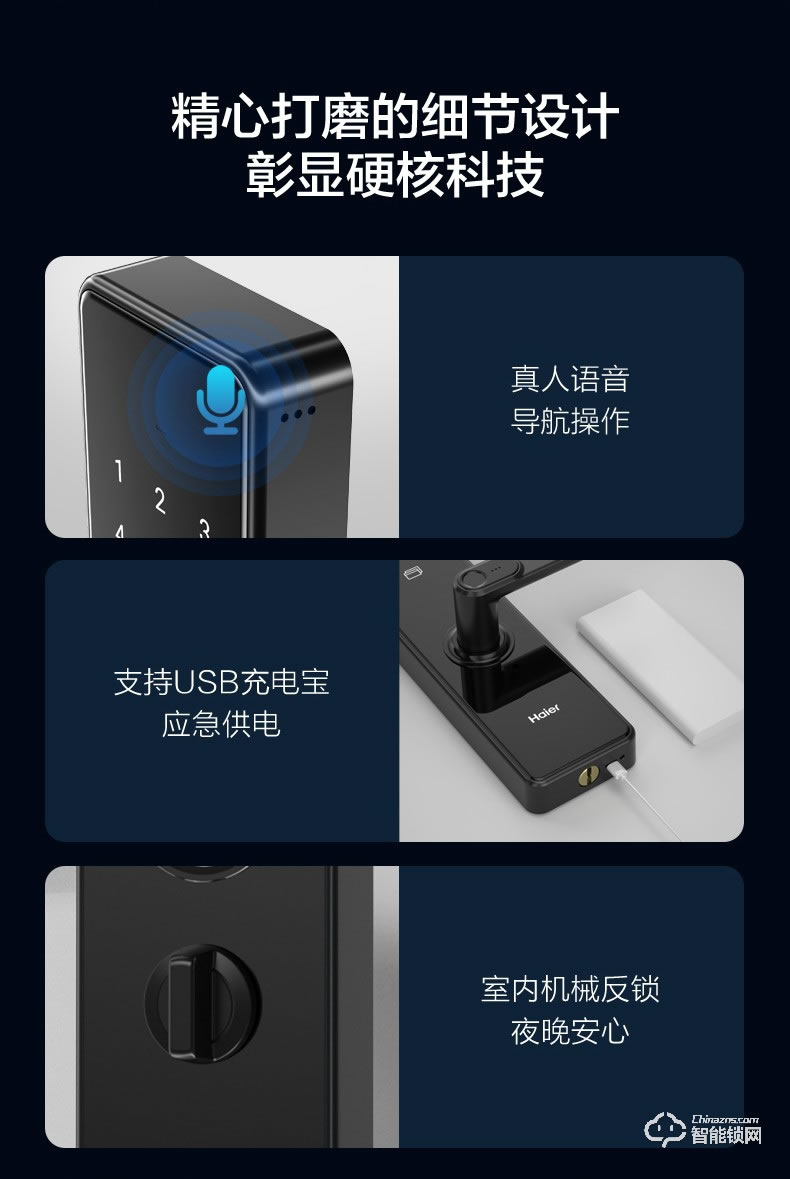 精心打磨的细节设计
彰显硬核科技

1
2
3
4

真人语音
导航操作

支持USB充电宝
应急供电

Haier

室内机械反锁
夜晚安心

Chinazns.com
智能锁网