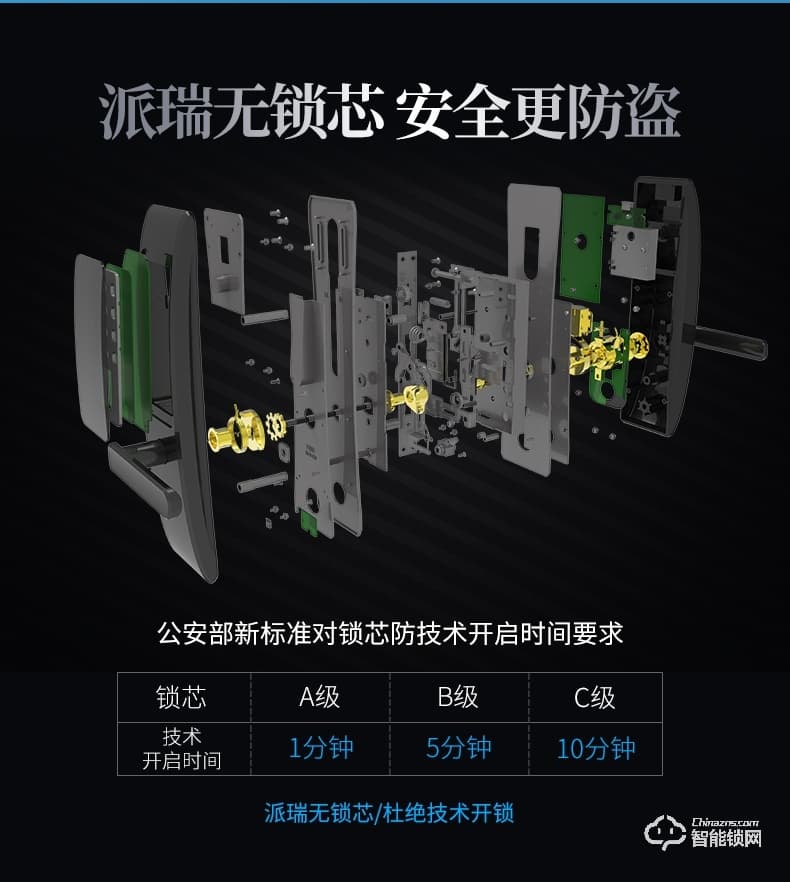 派瑞无锁芯 安全更防盗

公安部新标准对锁芯防技术开启时间要求

| 锁芯 | A级 | B级 | C级 |
|---|---|---|---|
| 技术开启时间 | 1分钟 | 5分钟 | 10分钟 |

派瑞无锁芯/杜绝技术开锁

Chinazns.com
智能锁网